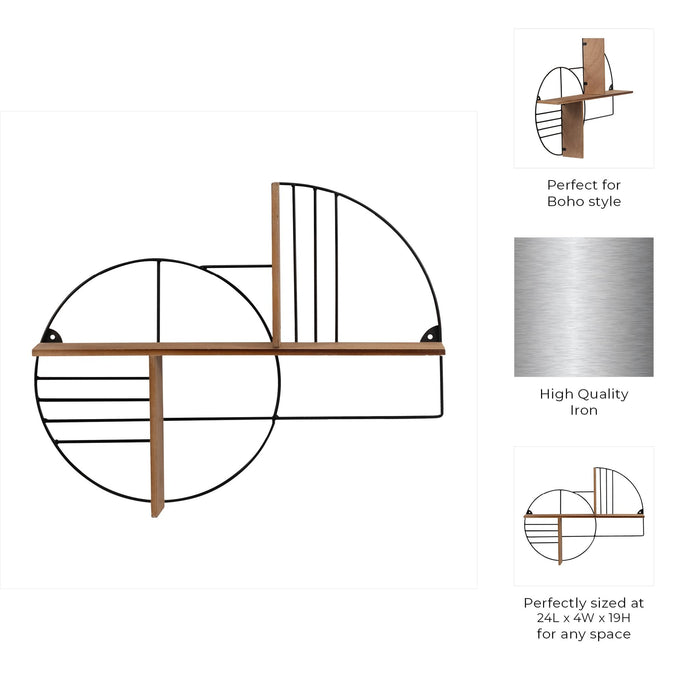 Perfect for Boho style

High Quality Iron

Perfectly sized at 24L x 4W x 19H for any space