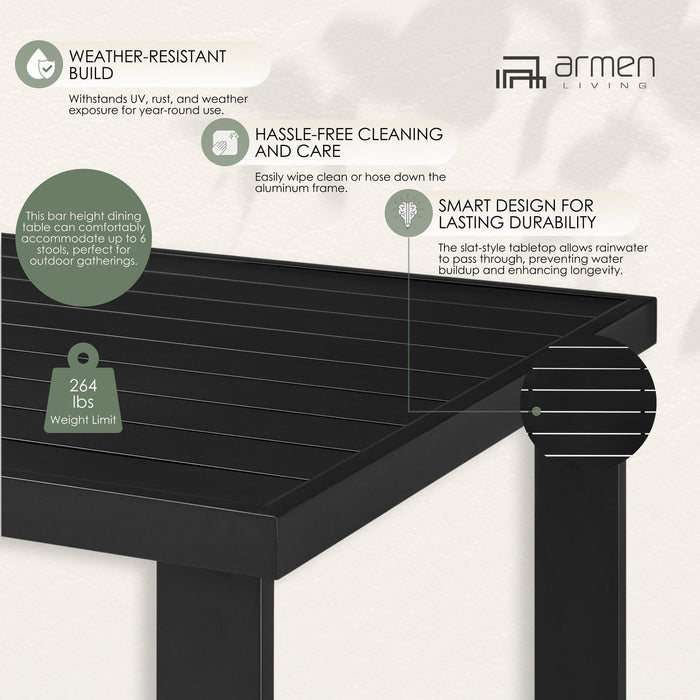 WEATHER-RESISTANT BUILD

Withstands UV, rust, and weather exposure for year-round use.

armen
LIVING

HASSLE-FREE CLEANING AND CARE

Easily wipe clean or hose down the aluminum frame.

SMART DESIGN FOR LASTING DURABILITY

The slat-style tabletop allows rainwater to pass through, preventing water buildup and enhancing longevity.

This bar height dining table can comfortably accommodate up to 6 stools, perfect for outdoor gatherings.

264 lbs
Weight Limit