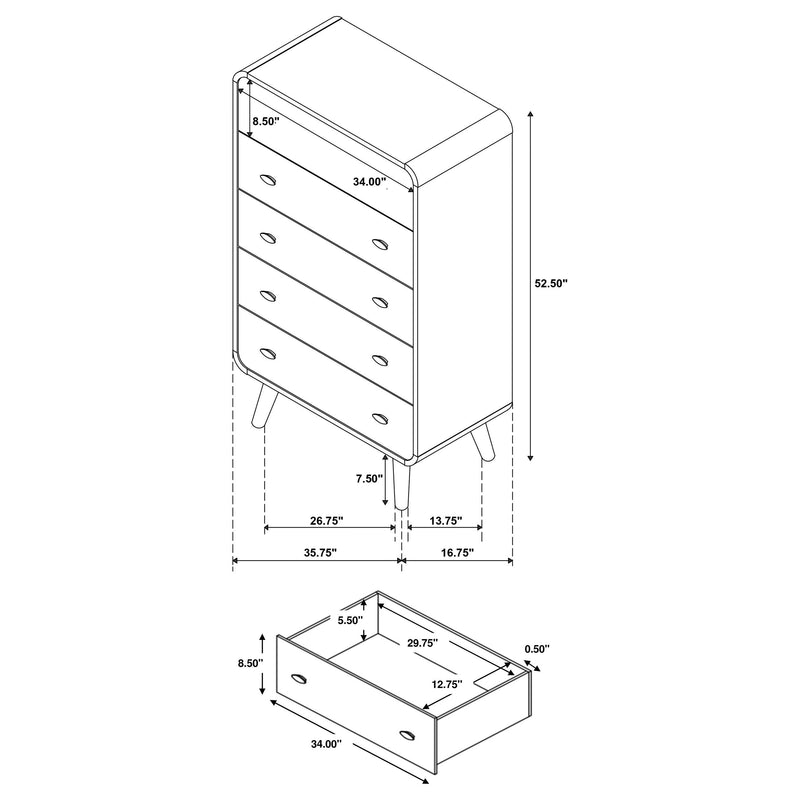 8.50"
34.00"
52.50"
7.50"
26.75"
13.75"
35.75"
16.75"
5.50"
29.75"
0.50"
8.50"
12.75"
34.00"