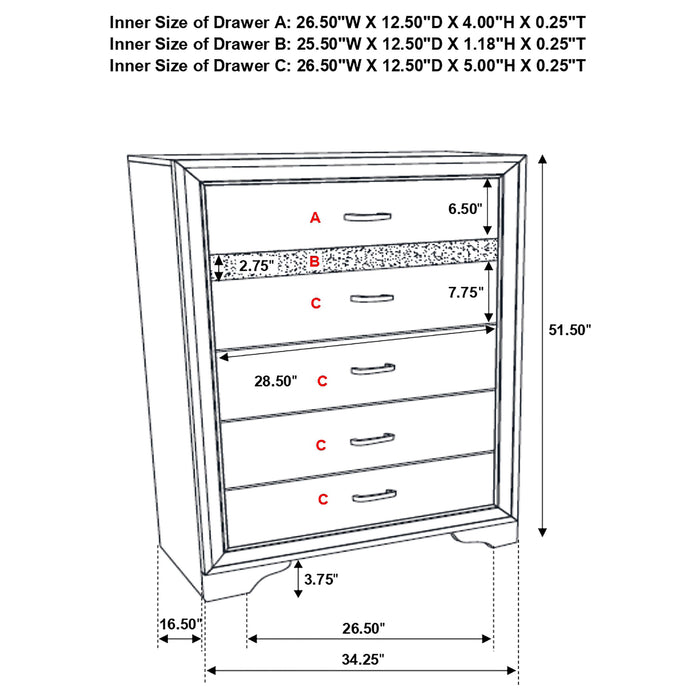 Inner Size of Drawer A: 26.50"W X 12.50"D X 4.00"H X 0.25"T
Inner Size of Drawer B: 25.50"W X 12.50"D X 1.18"H X 0.25"T
Inner Size of Drawer C: 26.50"W X 12.50"D X 5.00"H X 0.25"T

A
6.50"
2.75"
B
C
7.75"
51.50"
28.50"
C
C
C
3.75"
16.50"
26.50"
34.25"