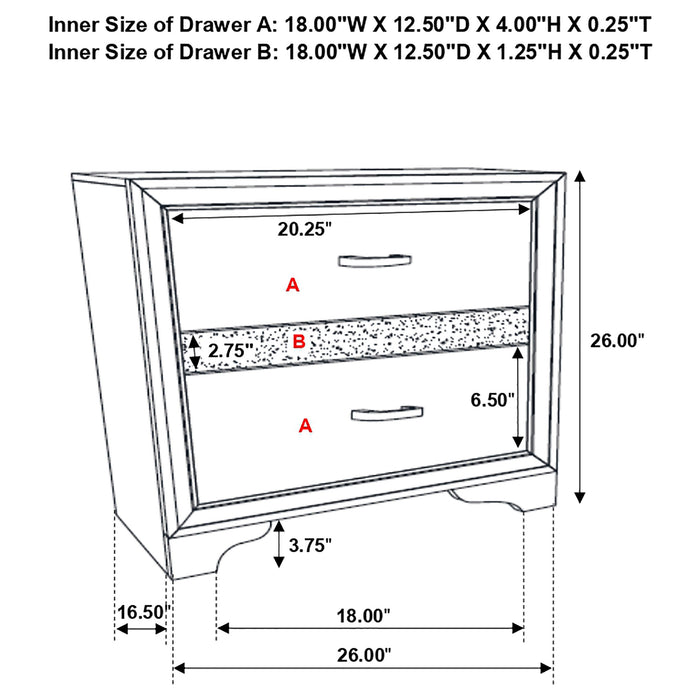 Inner Size of Drawer A: 18.00"W X 12.50"D X 4.00"H X 0.25"T
Inner Size of Drawer B: 18.00"W X 12.50"D X 1.25"H X 0.25"T

20.25"

A

2.75"

B

26.00"

6.50"

A

3.75"

16.50"

18.00"

26.00"