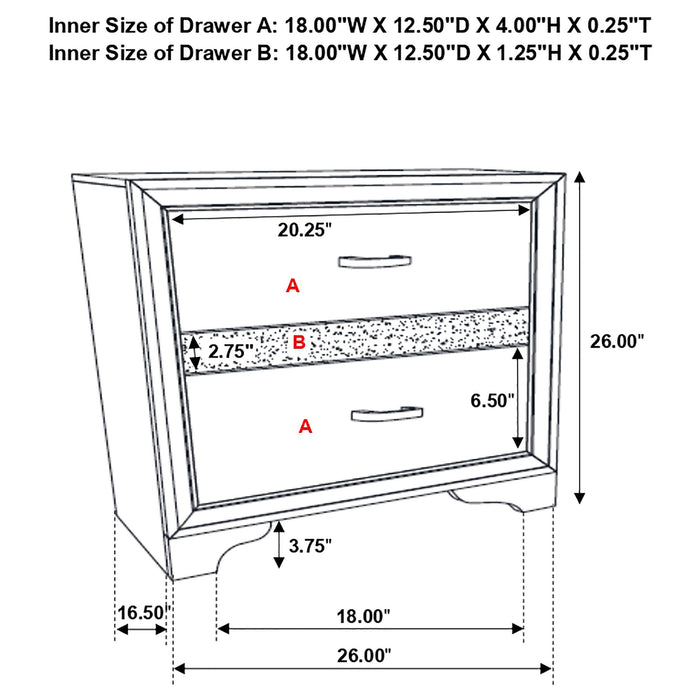 Inner Size of Drawer A: 18.00"W X 12.50"D X 4.00"H X 0.25"T
Inner Size of Drawer B: 18.00"W X 12.50"D X 1.25"H X 0.25"T

20.25"

A

2.75"

B

26.00"

6.50"

A

3.75"

16.50"

18.00"

26.00"