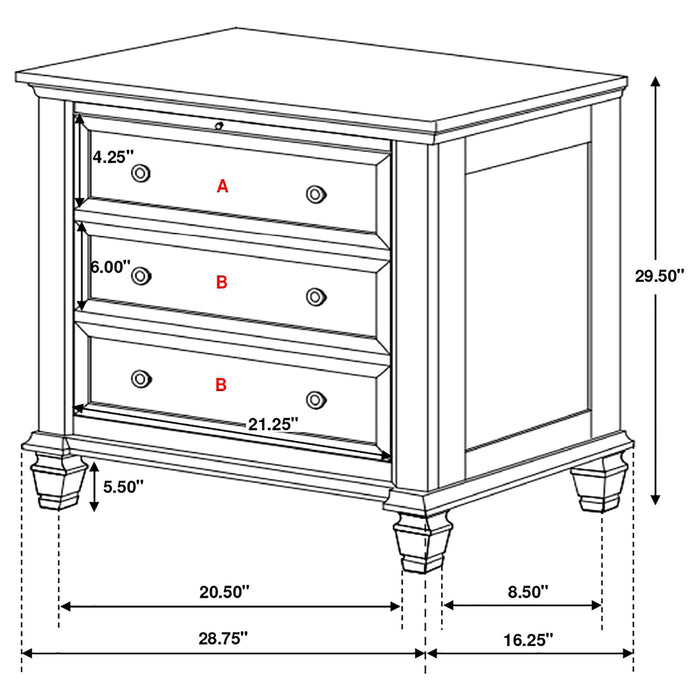 4.25"
A
6.00"
B
B
21.25"
29.50"
5.50"
20.50"
8.50"
28.75"
16.25"