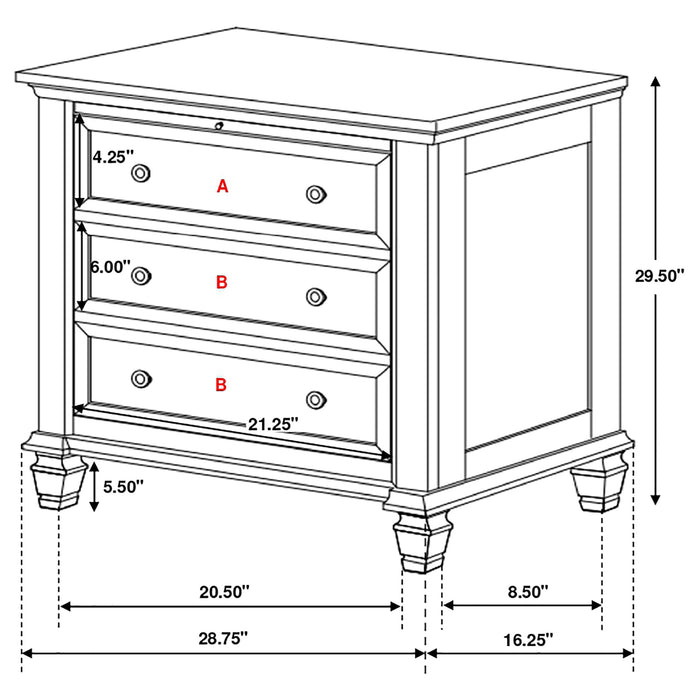 4.25"
A
6.00"
B
B
21.25"
29.50"
5.50"
20.50"
8.50"
28.75"
16.25"