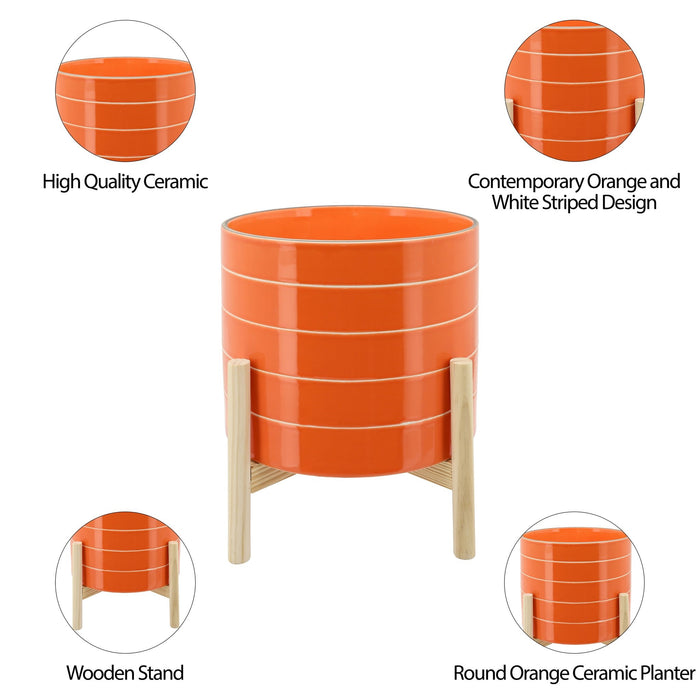 High Quality Ceramic

Contemporary Orange and White Striped Design

Wooden Stand

Round Orange Ceramic Planter